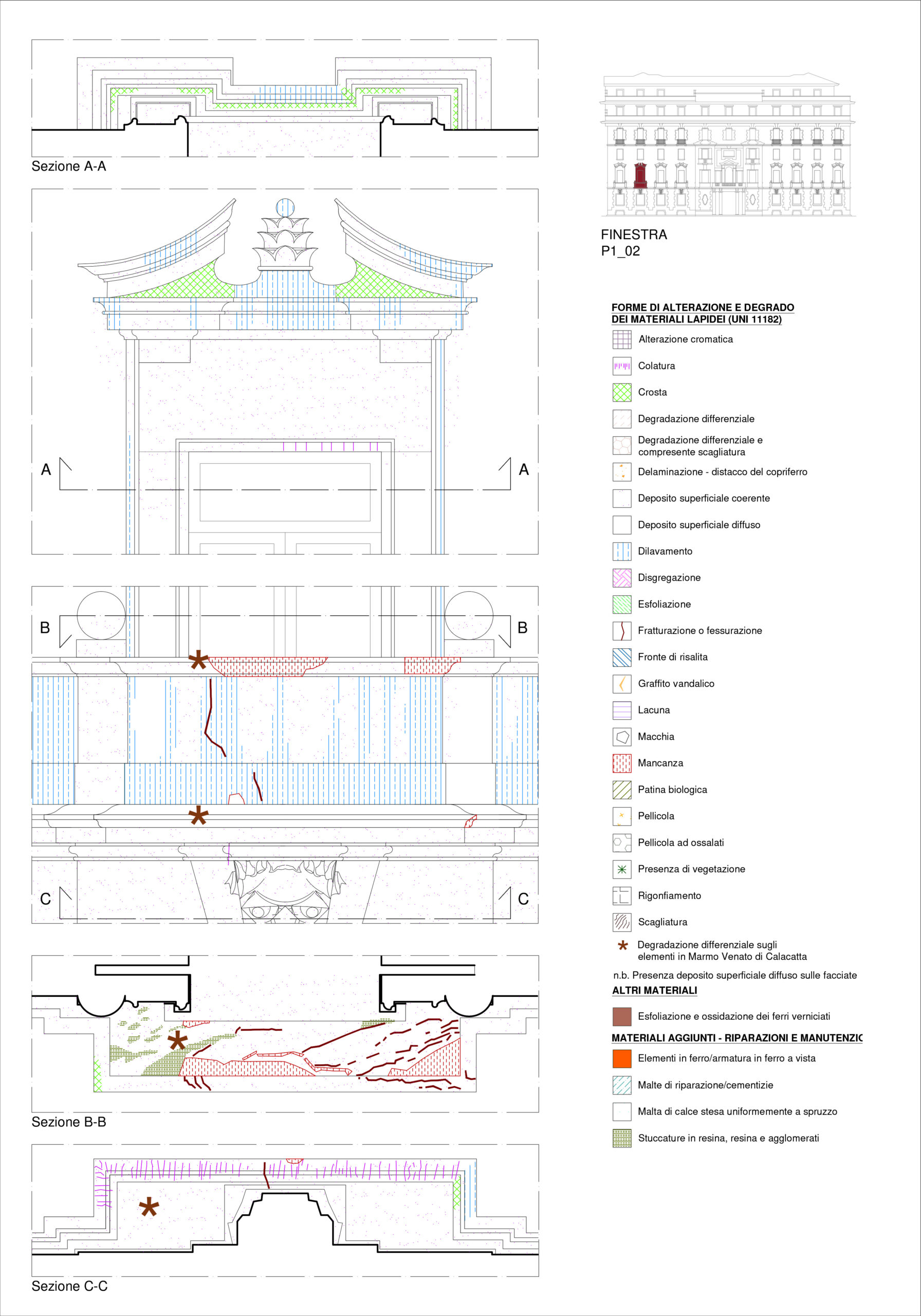 Sezione A-A

A A

B B

C C

Sezione B-B

Sezione C-C

FINESTRA
P1_02

FORME DI ALTERAZIONE E DEGRADO DEI MATERIALI LAPIDEI (UNI 11182)

Alterazione cromatica
Colatura
Crosta
Degradazione differenziale
Degradazione differenziale e compresente scagliatura
Delaminazione - distacco del copriferro
Deposito superficiale coerente
Deposito superficiale diffuso
Dilavamento
Disgregazione
Esfoliazione
Fratturazione o fessurazione
Fronte di risalita
Graffito vandalico
Lacuna
Macchia
Mancanza
Patina biologica
Pellicola
Pellicola ad ossalati
Presenza di vegetazione
Rigonfiamento
Scagliatura
Degradazione differenziale sugli elementi in Marmo Venato di Calacatta

n.b. Presenza deposito superficiale diffuso sulle facciate

ALTRI MATERIALI

Esfoliazione e ossidazione dei ferri verniciati

MATERIALI AGGIUNTI - RIPARAZIONI E MANUTENZIC

Elementi in ferro/armatura in ferro a vista
Malte di riparazione/cementizie
Malta di calce stesa uniformemente a spruzzo
Stuccature in resina, resina e agglomerati